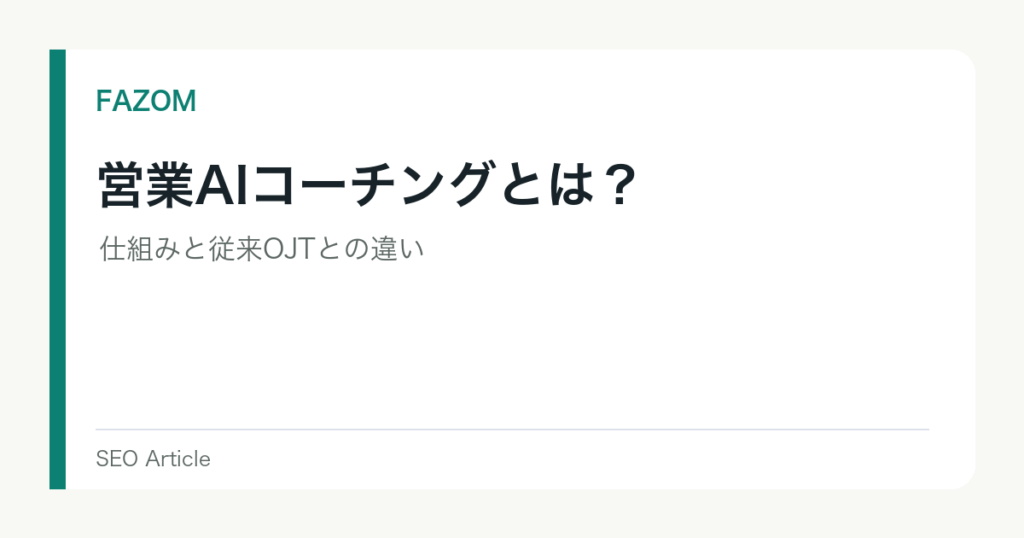 FAZOM

営業AIコーチングとは？

仕組みと従来OJTとの違い

SEO Article